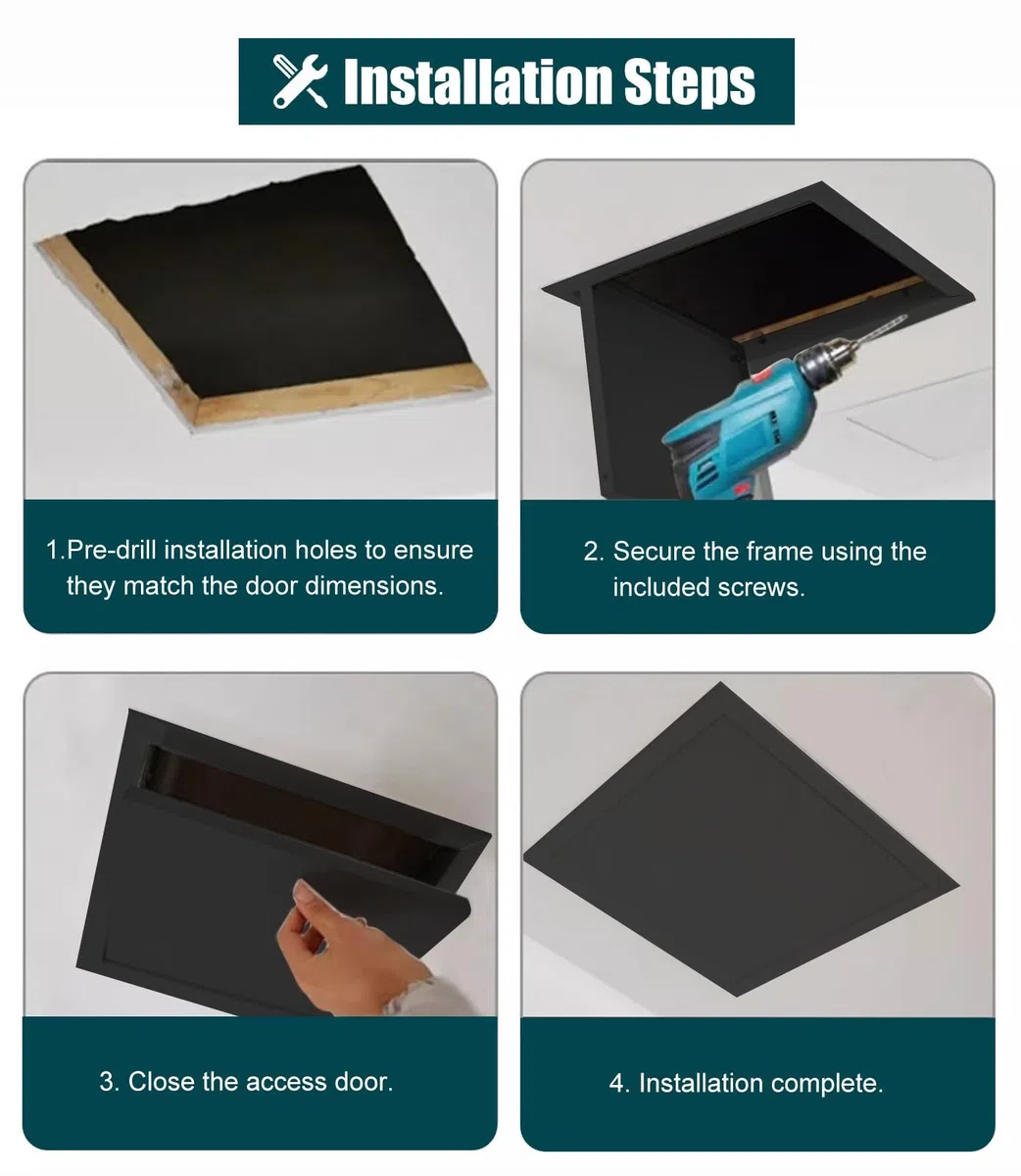 Installation Steps

1.Pre-drill installation holes to ensure they match the door dimensions.

2. Secure the frame using the included screws.

3. Close the access door.

4. Installation complete.